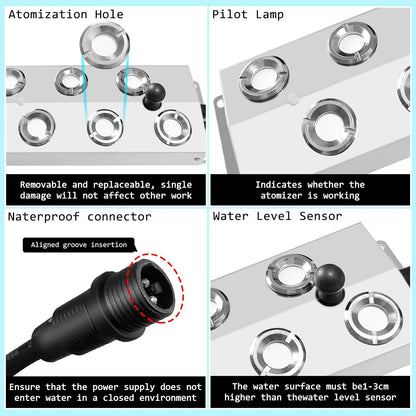 Atomization Hole

Removable and replaceable, single damage will not affect other work

Pilot Lamp

Indicates whether the atomizer is working

Naterproof connector

Aligned groove insertion

Ensure that the power supply does not enter water in a closed environment

Water Level Sensor

The water surface must be1-3cm higher than thewater level sensor