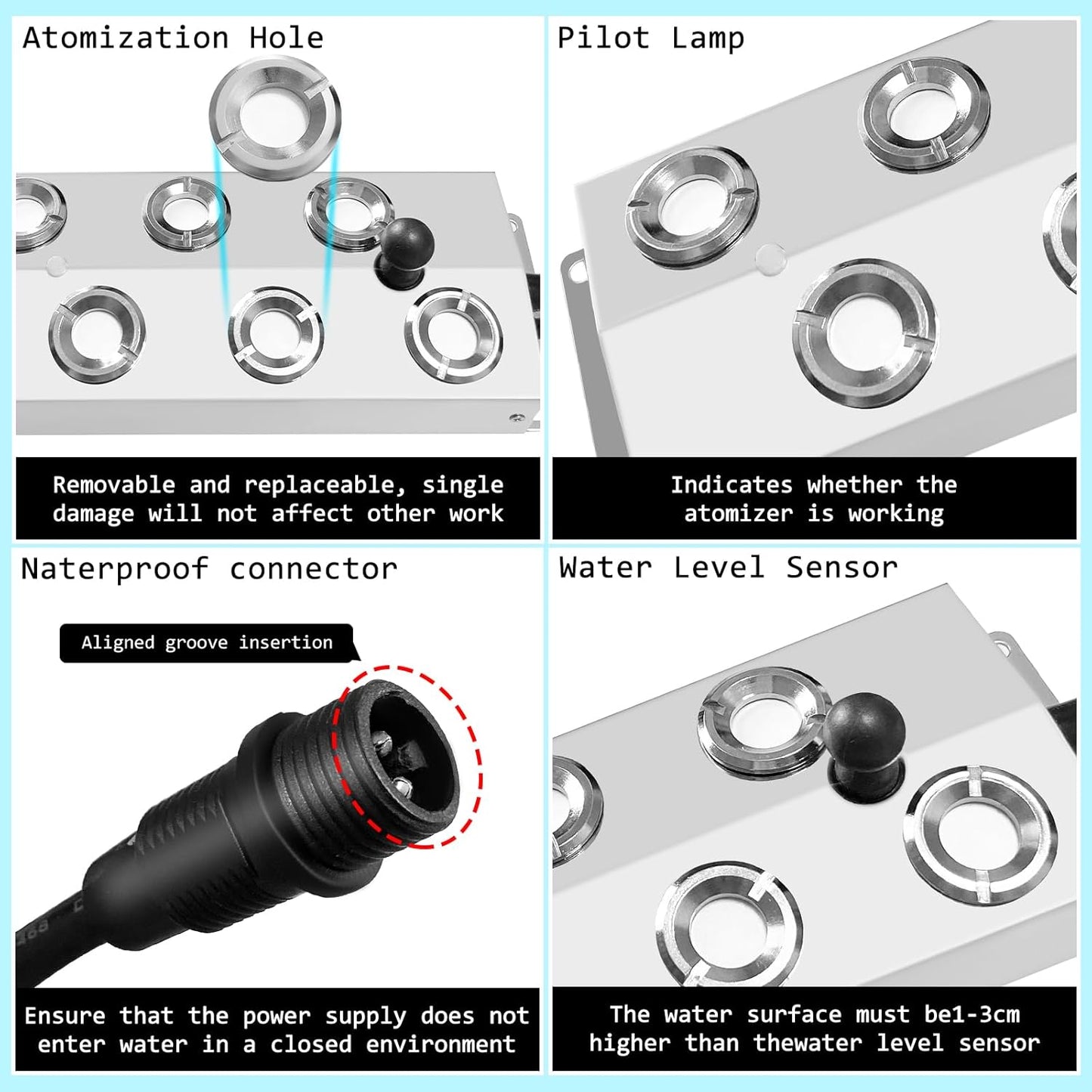 Atomization Hole

Removable and replaceable, single damage will not affect other work

Pilot Lamp

Indicates whether the atomizer is working

Naterproof connector

Aligned groove insertion

Ensure that the power supply does not enter water in a closed environment

Water Level Sensor

The water surface must be1-3cm higher than thewater level sensor